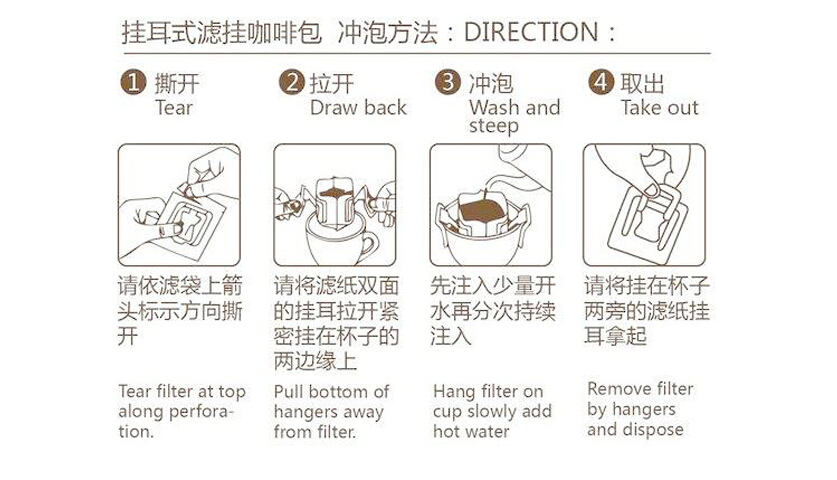 挂耳式滤挂咖啡包 冲泡方法：DIRECTION：

1 撕开
Tear

请依滤袋上箭头标示方向撕开

Tear filter at top along perforation.

2 拉开
Draw back

请将滤纸双面的挂耳拉开紧密挂在杯子的两边缘上

Pull bottom of hangers away from filter.

3 冲泡
Wash and steep

先注入少量开水再分次持续注入

Hang filter on cup slowly add hot water

4 取出
Take out

请将挂在杯子两旁的滤纸挂耳拿起

Remove filter by hangers and dispose